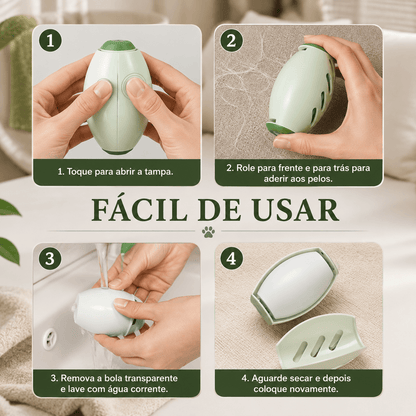 1

1. Toque para abrir a tampa.

2

2. Role para frente e para trás para aderir aos pelos.

FÁCIL DE USAR

3

3. Remova a bola transparente e lave com água corrente.

4

4. Aguarde secar e depois coloque novamente.